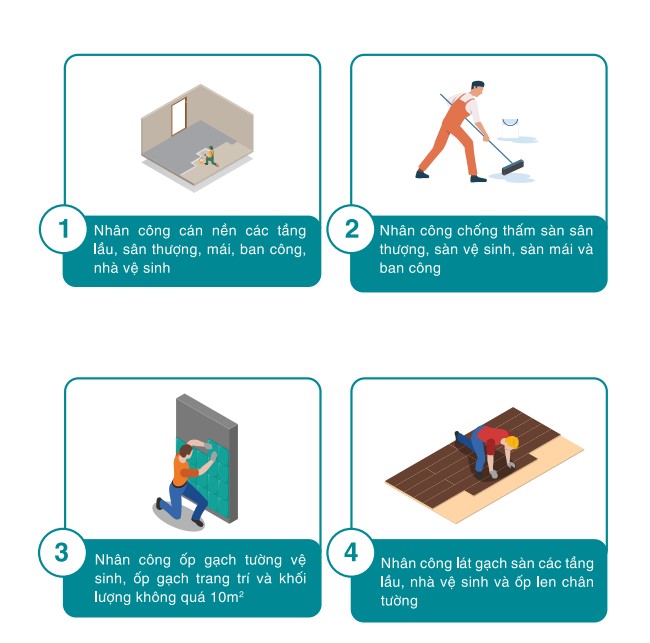 1

Nhân công cán nền các tầng lầu, sân thượng, mái, ban công, nhà vệ sinh

2

Nhân công chống thấm sàn sân thượng, sàn vệ sinh, sàn mái và ban công

3

Nhân công ốp gạch tường vệ sinh, ốp gạch trang trí và khối lượng không quá $10m^2$

4

Nhân công lát gạch sàn các tầng lầu, nhà vệ sinh và ốp len chân tường